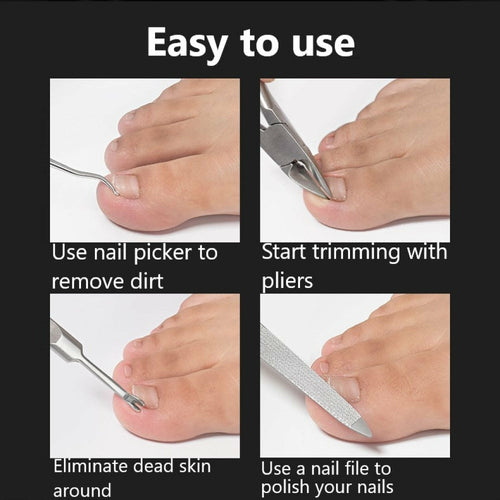 Easy to use

Use nail picker to remove dirt

Start trimming with pliers

Eliminate dead skin around

Use a nail file to polish your nails